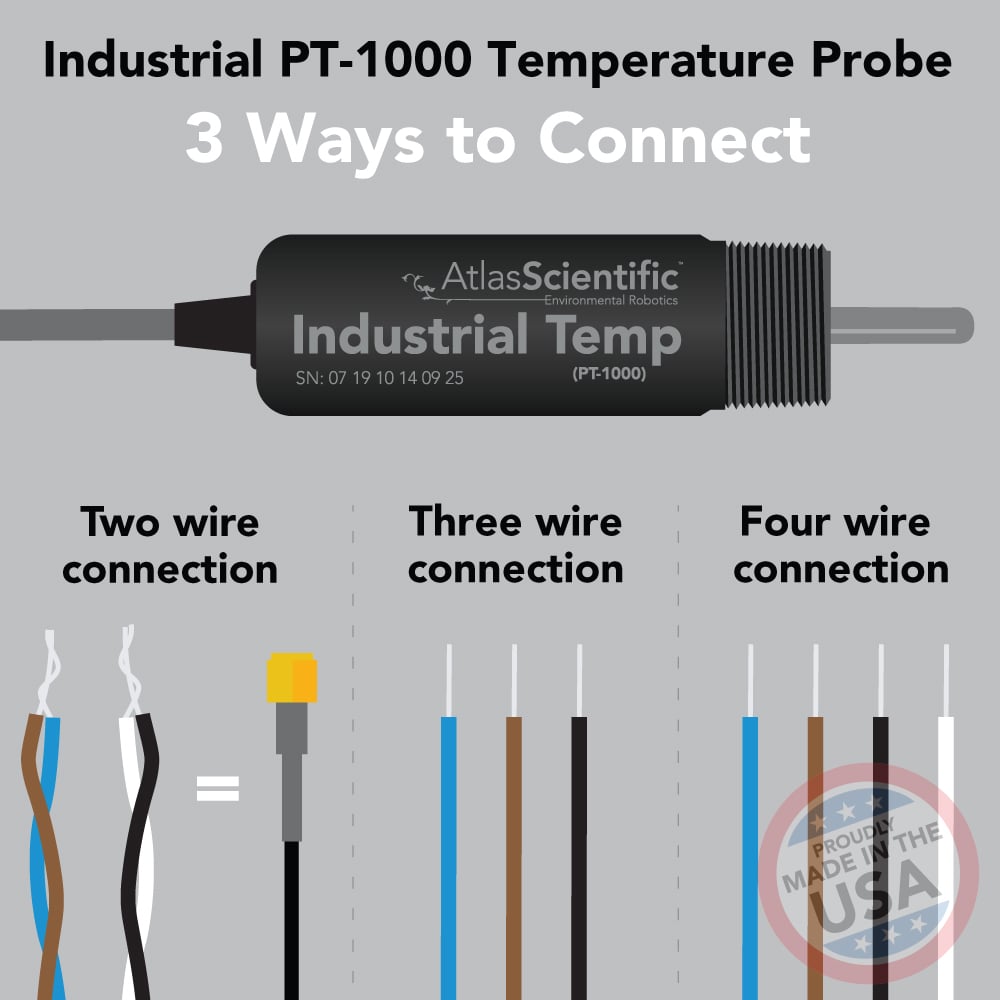 Industrial PT-1000 Temperature Probe
3 Ways to Connect

AtlasScientific™
Environmental Robotics
Industrial Temp
SN: 07 19 10 14 09 25
(PT-1000)

Two wire connection

=

Three wire connection

Four wire connection

PROUDLY MADE IN THE USA